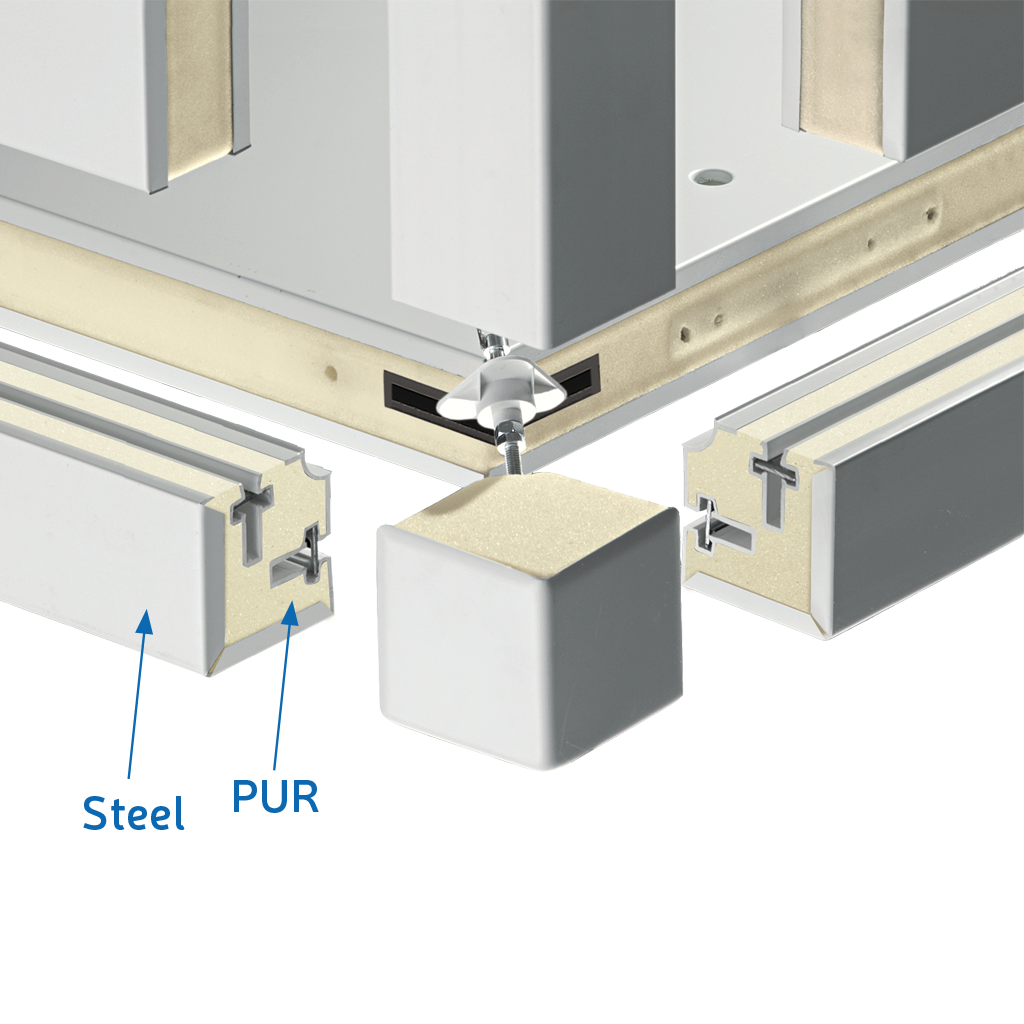 Steel

PUR